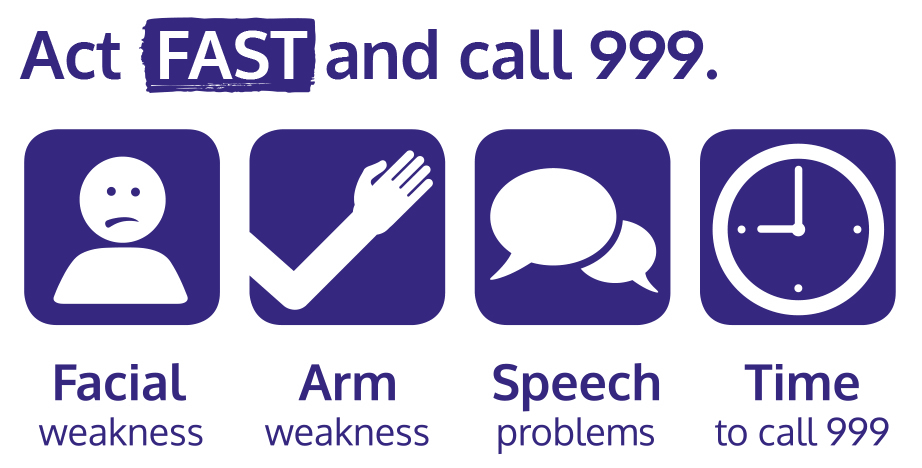 Act FAST and call 999.

Facial weakness

Arm weakness

Speech problems

Time to call 999